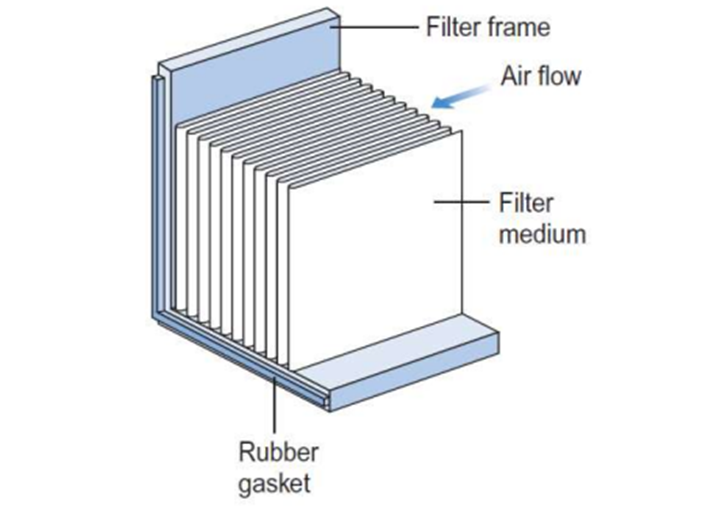 Filter frame

Air flow

Filter medium

Rubber gasket